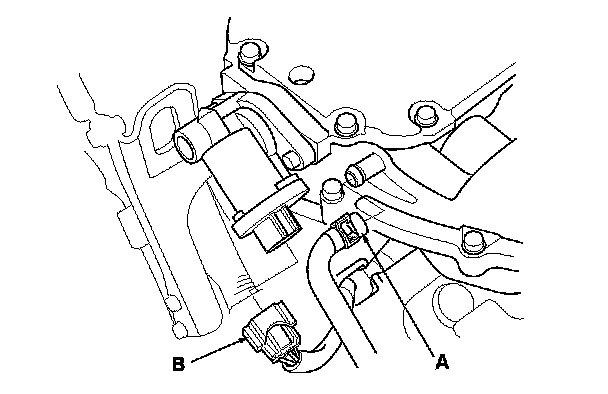 B

A