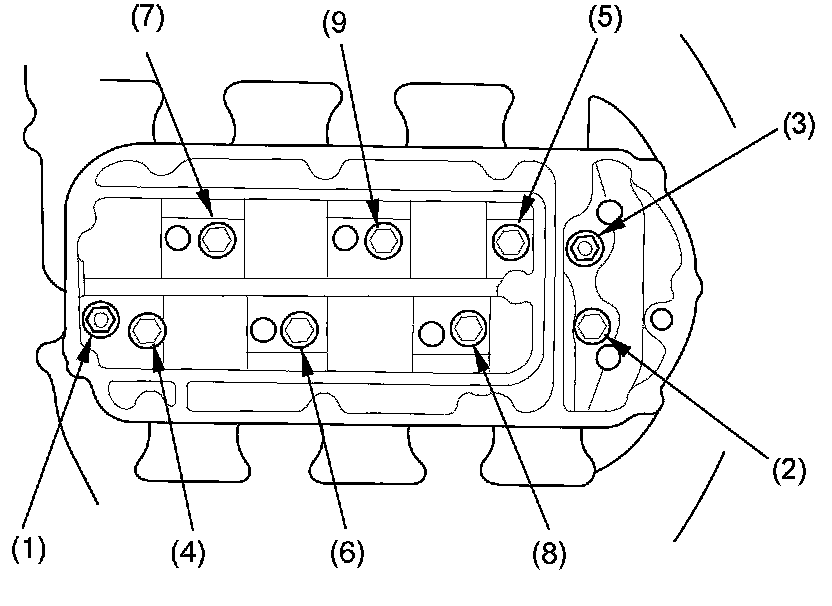 (7)
(9
(5)
(3)
(2)
(1)
(4)
(6)
(8)