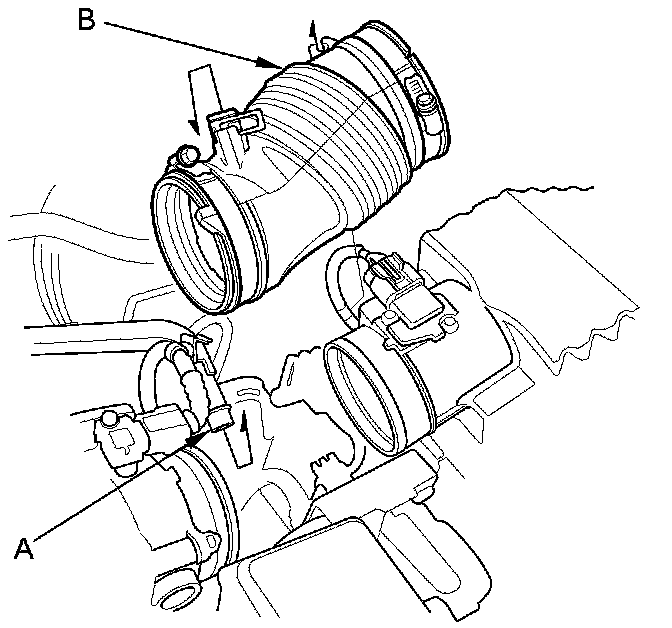 B

A