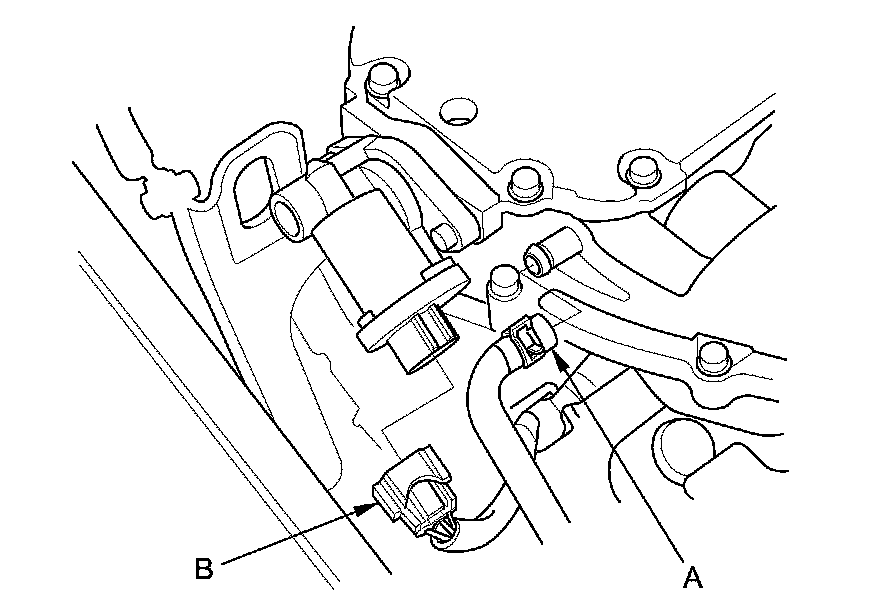 B

A