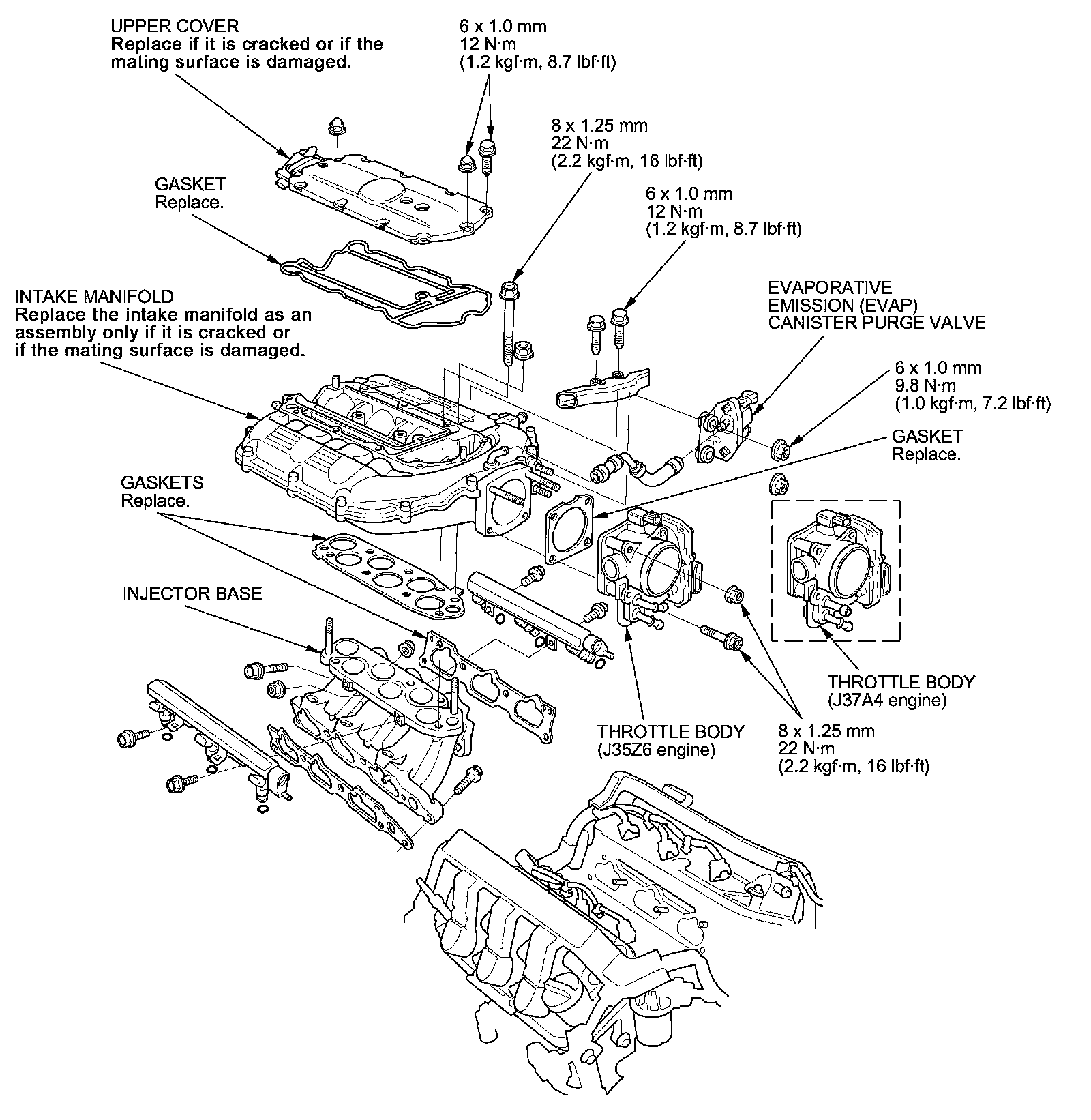 UPPER COVER
Replace if it is cracked or if the mating surface is damaged.

6 x 1.0 mm
12 N·m
(1.2 kgf·m, 8.7 lbf·ft)

8 x 1.25 mm
22 N·m
(2.2 kgf·m, 16 lbf·ft)

GASKET
Replace.

6 x 1.0 mm
12 N·m
(1.2 kgf·m, 8.7 lbf·ft)

INTAKE MANIFOLD
Replace the intake manifold as an assembly only if it is cracked or if the mating surface is damaged.

EVAPORATIVE
EMISSION (EVAP)
CANISTER PURGE VALVE

6 x 1.0 mm
9.8 N·m
(1.0 kgf·m, 7.2 lbf·ft)

GASKET
Replace.

GASKETS
Replace.

INJECTOR BASE

THROTTLE BODY
(J37A4 engine)

THROTTLE BODY
(J35Z6 engine)

8 x 1.25 mm
22 N·m
(2.2 kgf·m, 16 lbf·ft)