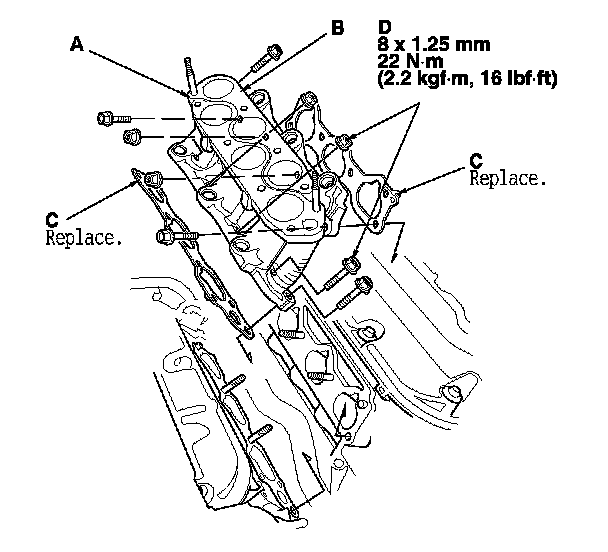 A

B

D
8 x 1.25 mm
22 N·m
(2.2 kgf·m, 16 lbf·ft)

C
Replace.

C
Replace.