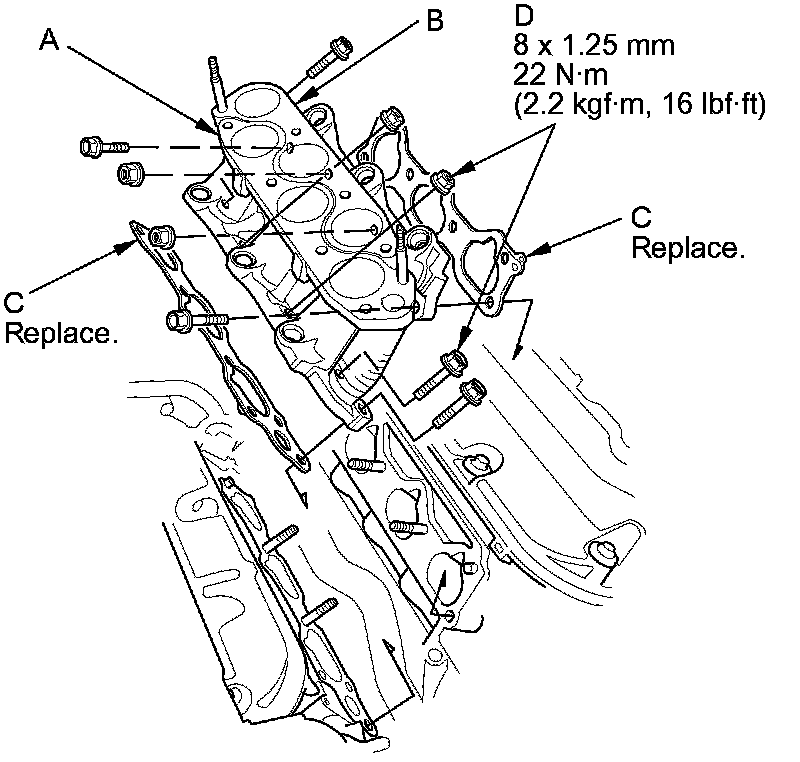 A

B

D
8 x 1.25 mm
22 N·m
(2.2 kgf·m, 16 lbf·ft)

C
Replace.

C
Replace.