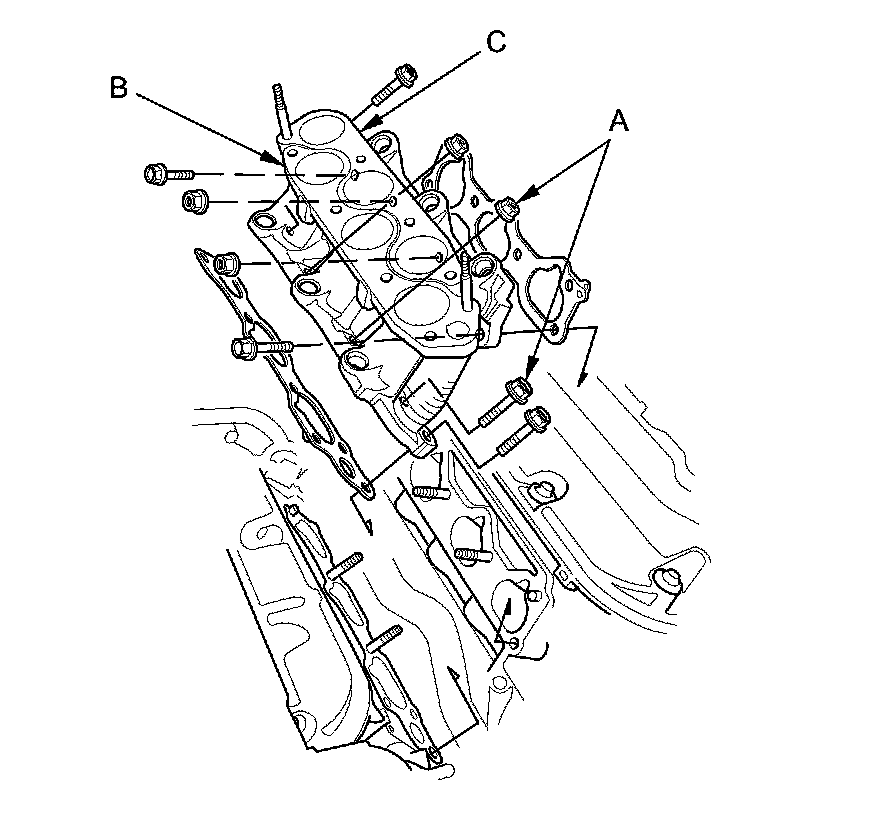 C
B
A