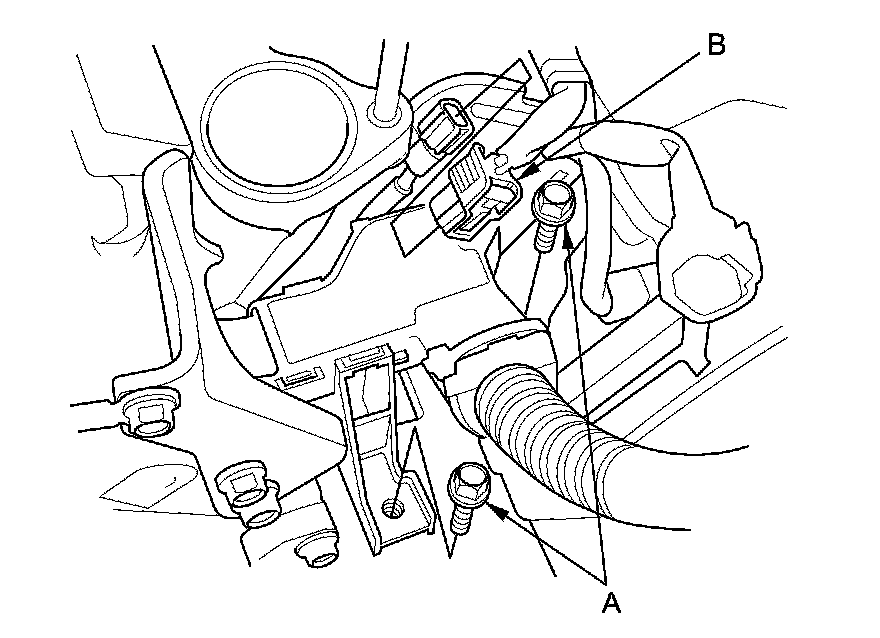 B

A