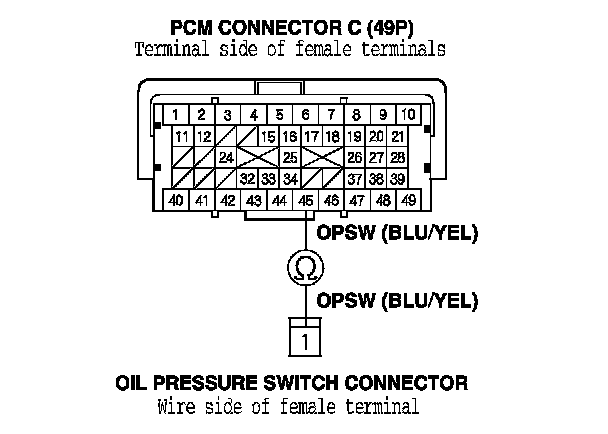 PCM CONNECTOR C (49P)
Terminal side of female terminals

1 2 3 4 5 6 7 8 9 10
11 12 15 16 17 18 19 20 21
24 25 26 27 28
32 33 34 37 38 39
40 41 42 43 44 45 46 47 48 49

OPSW (BLU/YEL)

$\Omega$

OPSW (BLU/YEL)

1

OIL PRESSURE SWITCH CONNECTOR
Wire side of female terminal