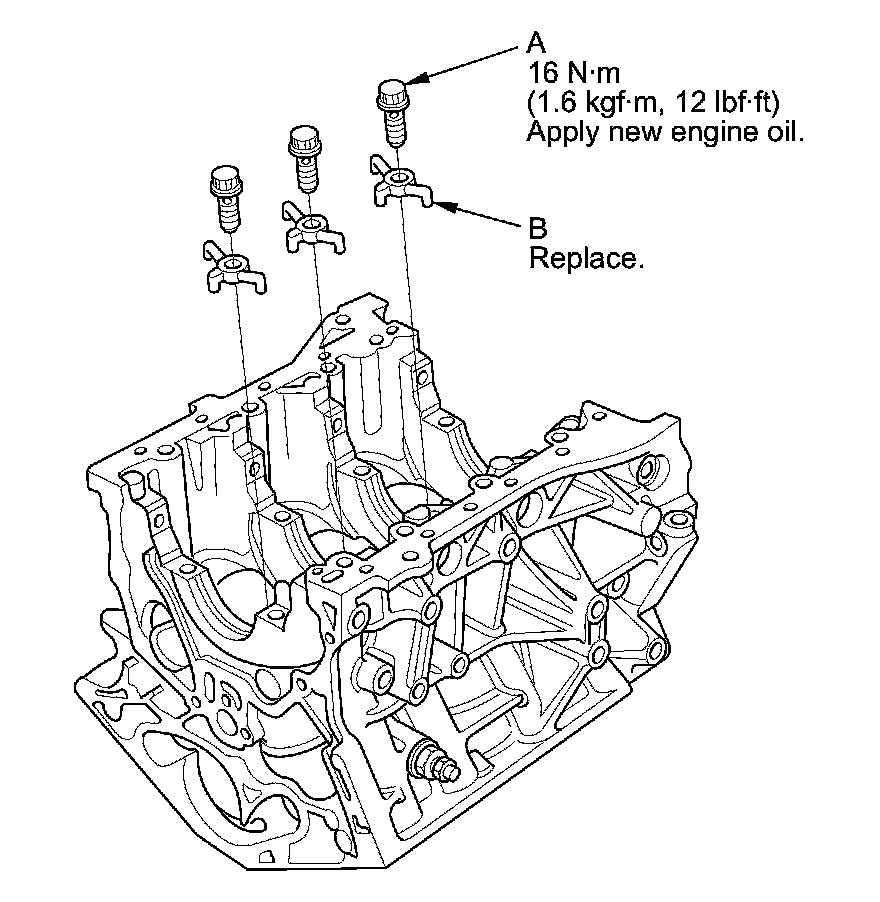 A
16 N·m
(1.6 kgf·m, 12 lbf·ft)
Apply new engine oil.

B
Replace.