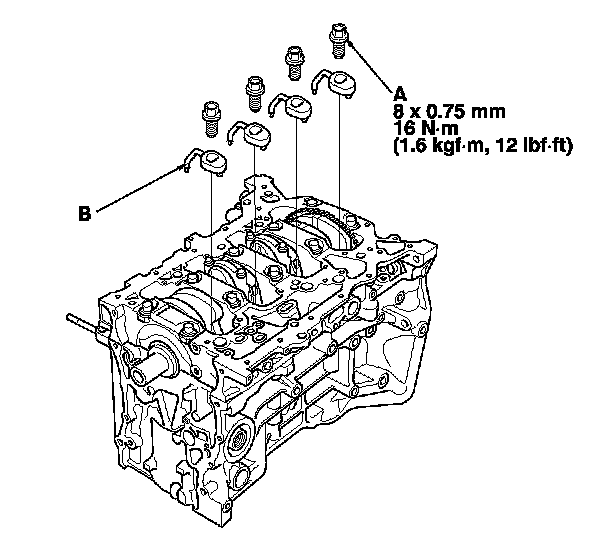 A
8 x 0.75 mm
16 N·m
(1.6 kgf·m, 12 lbf·ft)

B