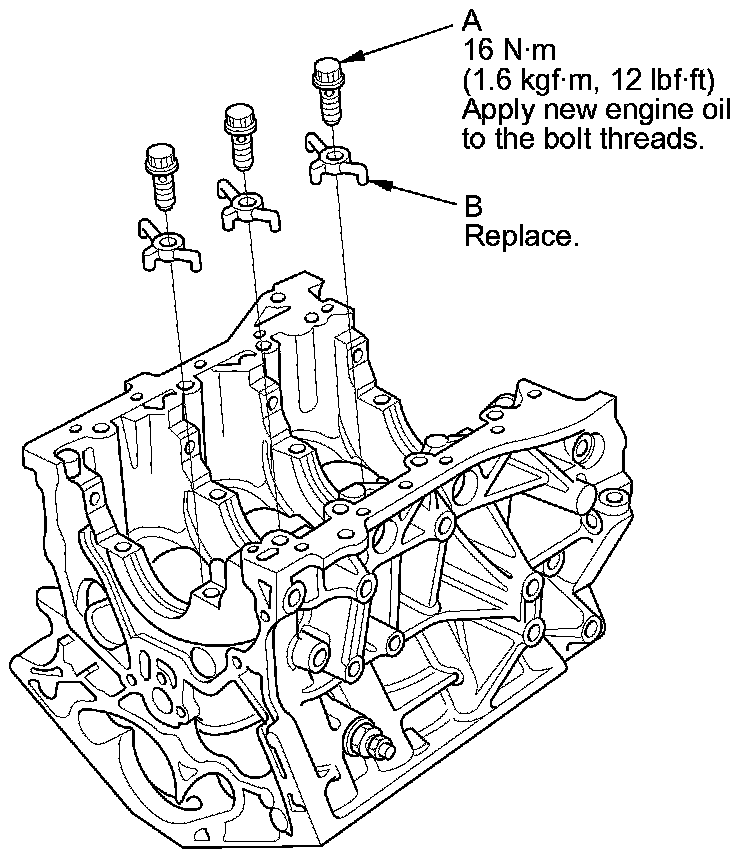 A
16 N·m
(1.6 kgf·m, 12 lbf·ft)
Apply new engine oil to the bolt threads.

B
Replace.