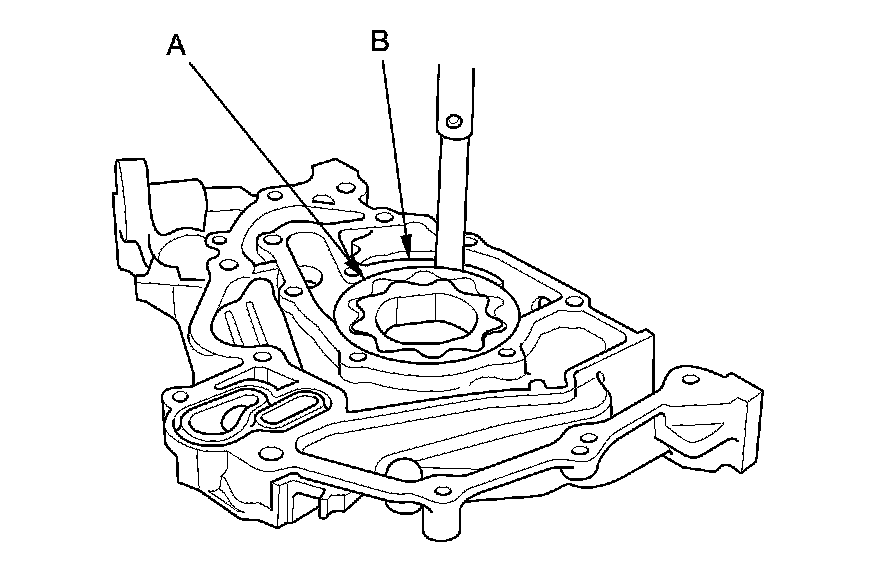 A
B