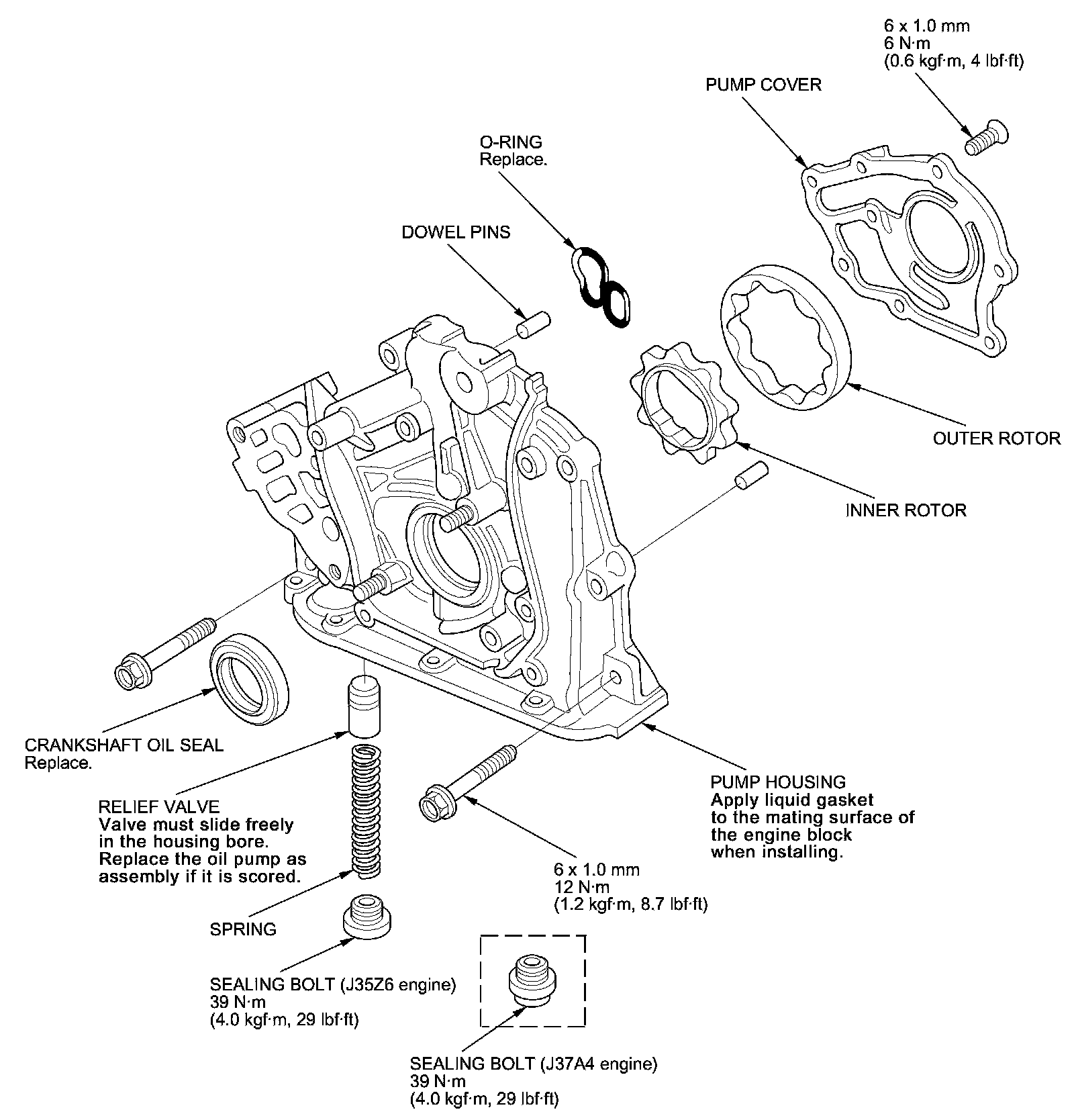 6 x 1.0 mm
6 N·m
(0.6 kgf·m, 4 lbf·ft)

PUMP COVER

O-RING
Replace.

DOWEL PINS

OUTER ROTOR

INNER ROTOR

CRANKSHAFT OIL SEAL
Replace.

RELIEF VALVE
Valve must slide freely in the housing bore. Replace the oil pump as assembly if it is scored.

PUMP HOUSING
Apply liquid gasket to the mating surface of the engine block when installing.

6 x 1.0 mm
12 N·m
(1.2 kgf·m, 8.7 lbf·ft)

SPRING

SEALING BOLT (J35Z6 engine)
39 N·m
(4.0 kgf·m, 29 lbf·ft)

SEALING BOLT (J37A4 engine)
39 N·m
(4.0 kgf·m, 29 lbf·ft)