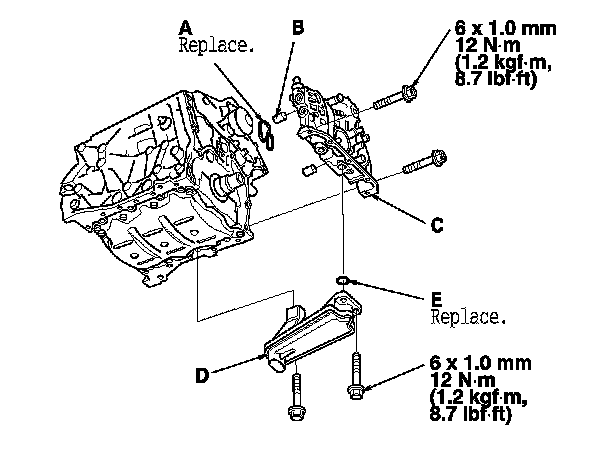 A
Replace.

B

6 x 1.0 mm
12 N·m
(1.2 kgf·m,
8.7 lbf·ft)

C

E
Replace.

D

6 x 1.0 mm
12 N·m
(1.2 kgf·m,
8.7 lbf·ft)