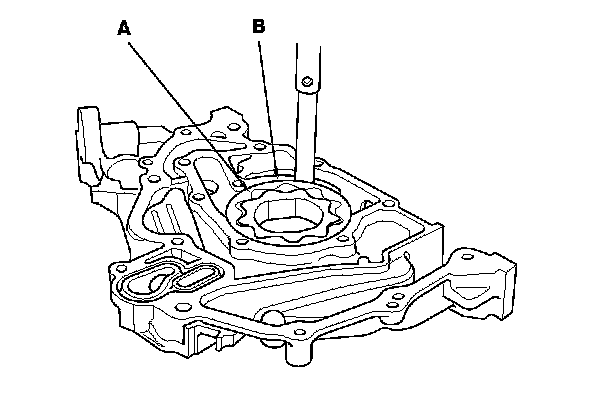 A
B