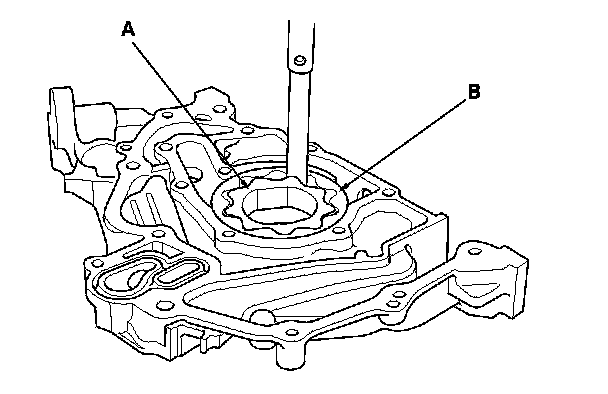 A

B