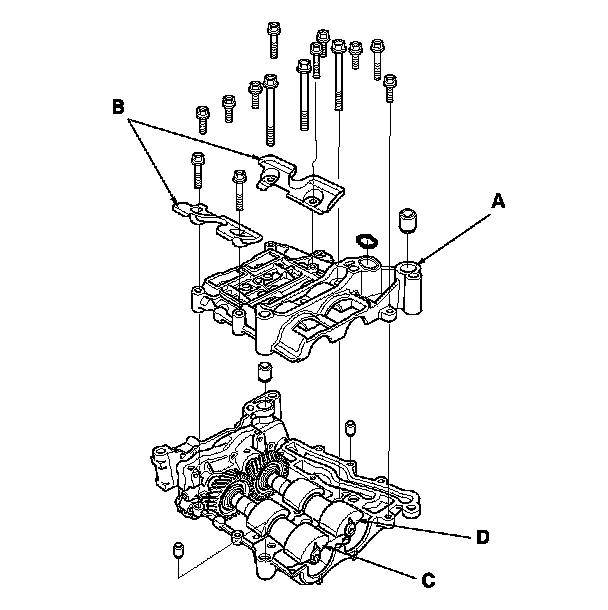 B

A

D

C