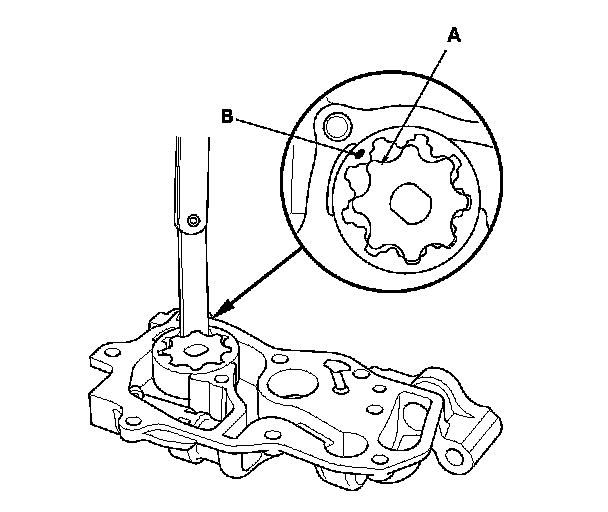 A

B