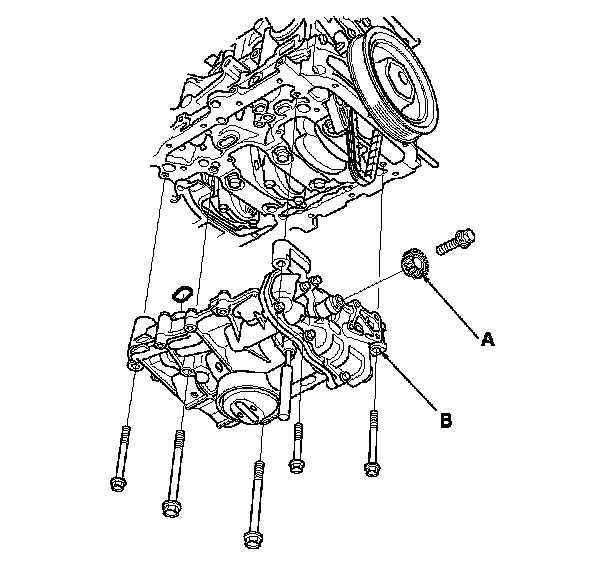 A

B