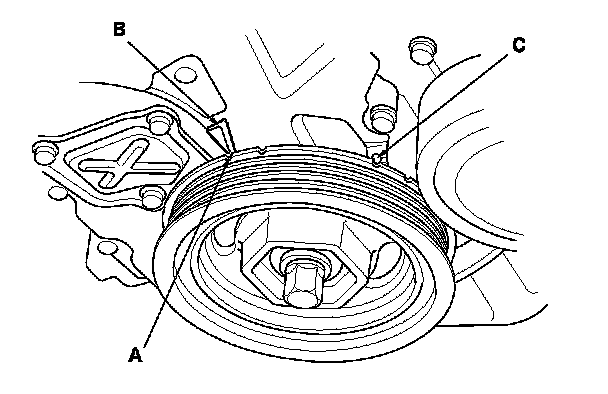 B
C
A