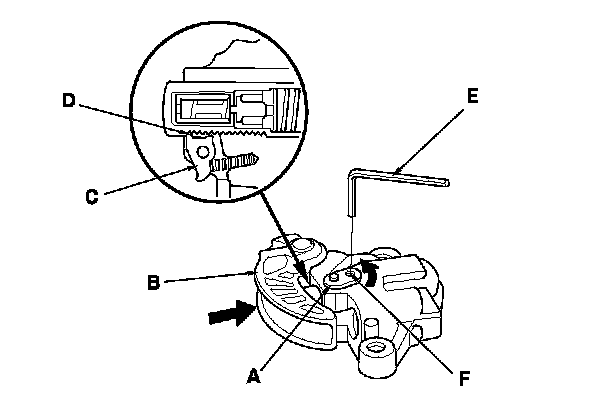 D
E
C
B
A
F