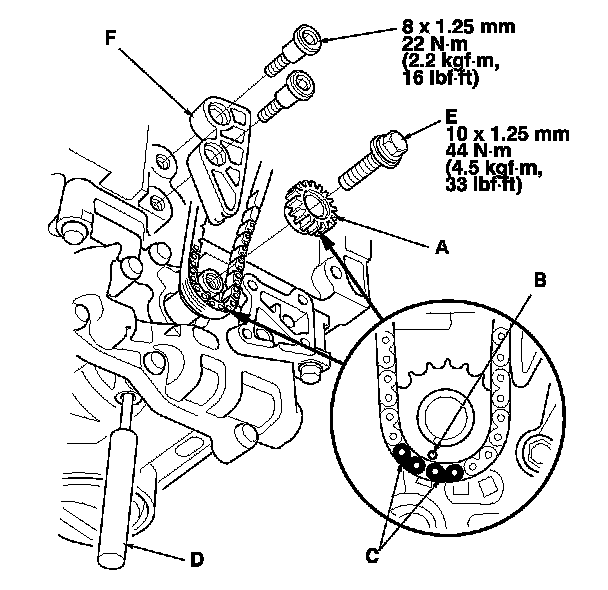 F

8 x 1.25 mm
22 N·m
(2.2 kgf·m,
16 lbf·ft)

E
10 x 1.25 mm
44 N·m
(4.5 kgf·m,
33 lbf·ft)

A

B

C

D