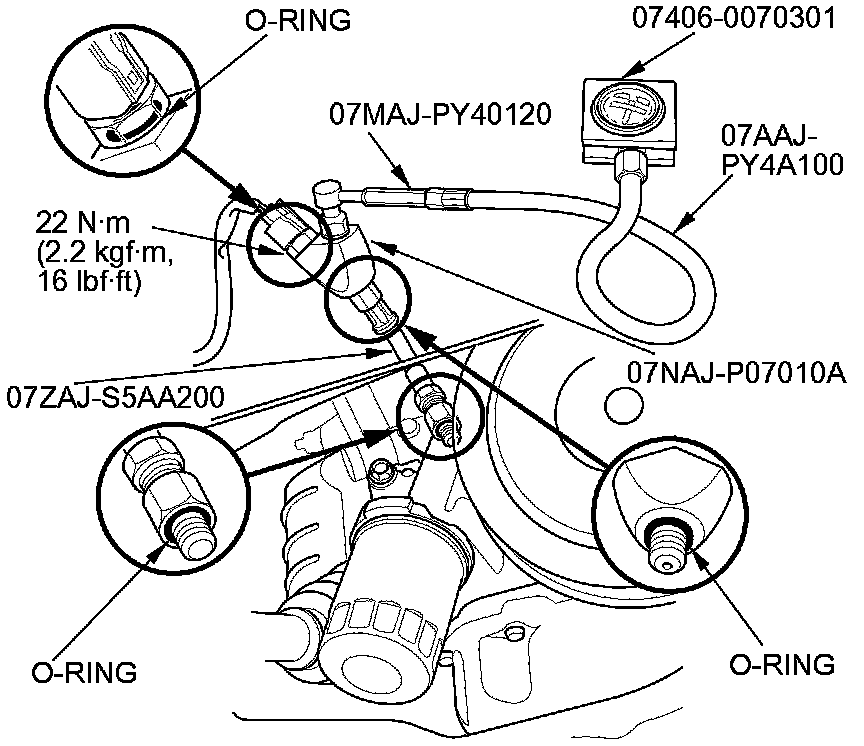 O-RING

07406-0070301

07MAJ-PY40120

07AAJ-PY4A100

22 N·m (2.2 kgf·m, 16 lbf·ft)

07NAJ-P07010A

07ZAJ-S5AA200

O-RING

O-RING