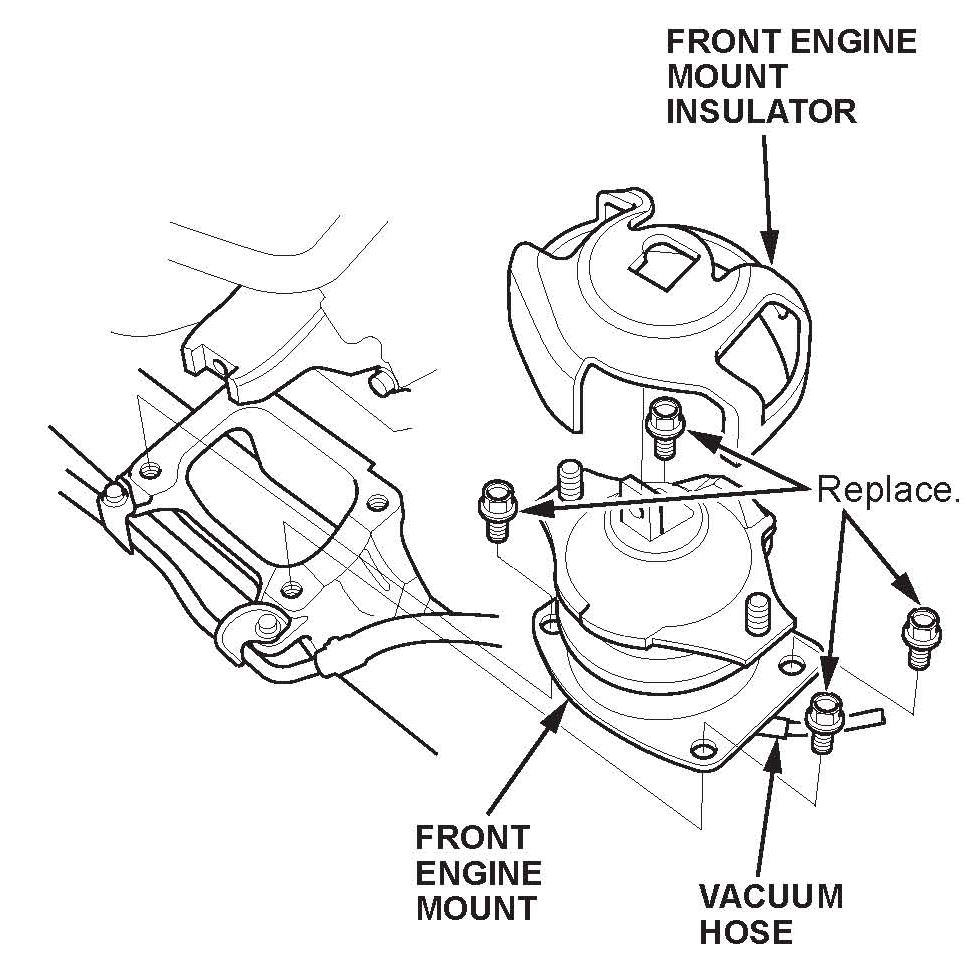 FRONT ENGINE MOUNT INSULATOR

Replace.

FRONT ENGINE MOUNT

VACUUM HOSE