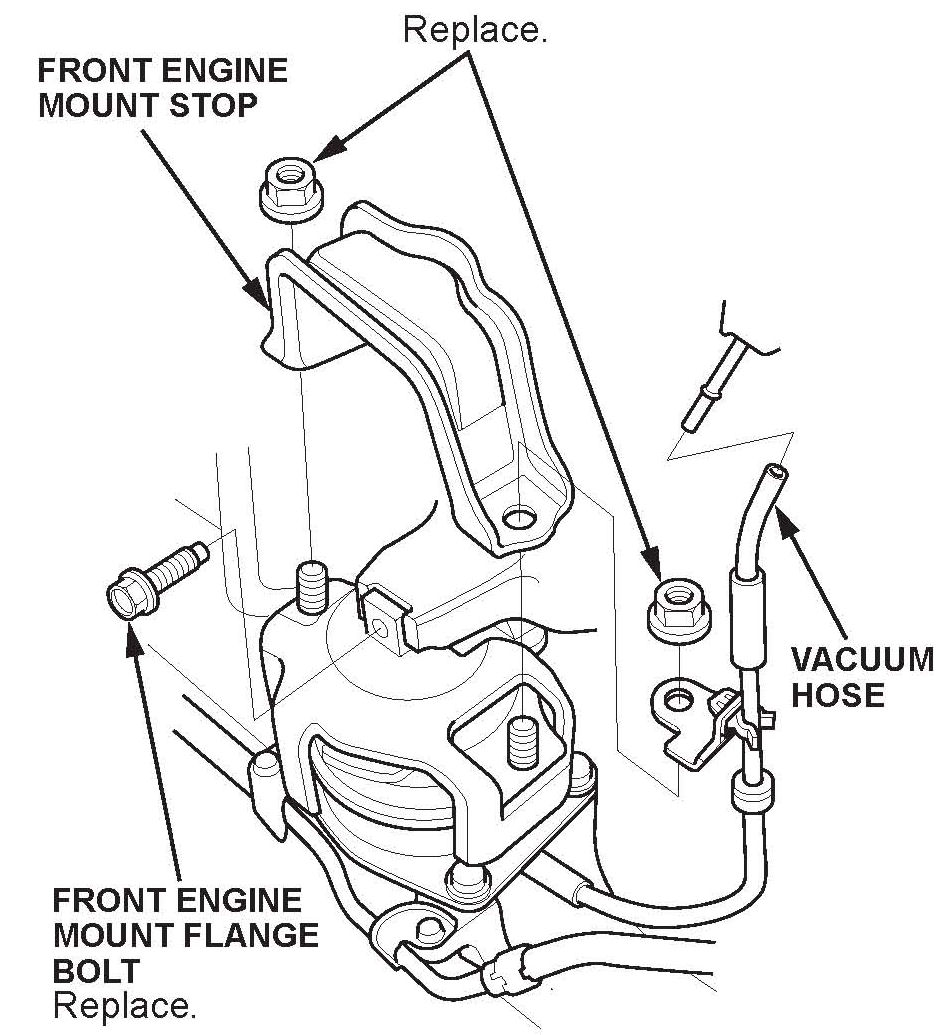 Replace.

FRONT ENGINE MOUNT STOP

VACUUM HOSE

FRONT ENGINE MOUNT FLANGE BOLT
Replace.