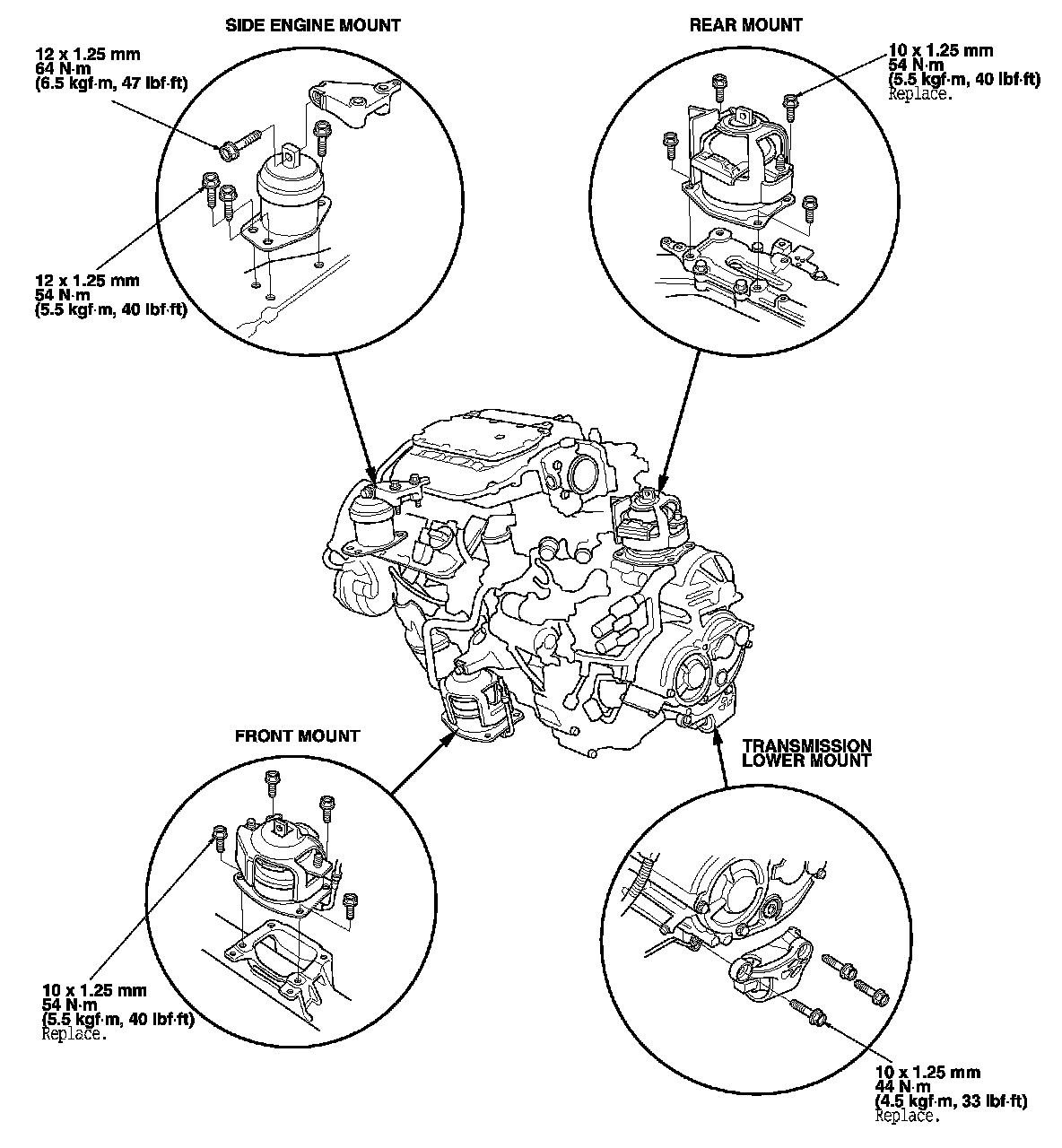 SIDE ENGINE MOUNT

12 x 1.25 mm
64 N·m
(6.5 kgf·m, 47 lbf·ft)

12 x 1.25 mm
54 N·m
(5.5 kgf·m, 40 lbf·ft)

REAR MOUNT

10 x 1.25 mm
54 N·m
(5.5 kgf·m, 40 lbf·ft)
Replace.

FRONT MOUNT

10 x 1.25 mm
54 N·m
(5.5 kgf·m, 40 lbf·ft)
Replace.

TRANSMISSION LOWER MOUNT

10 x 1.25 mm
44 N·m
(4.5 kgf·m, 33 lbf·ft)
Replace.