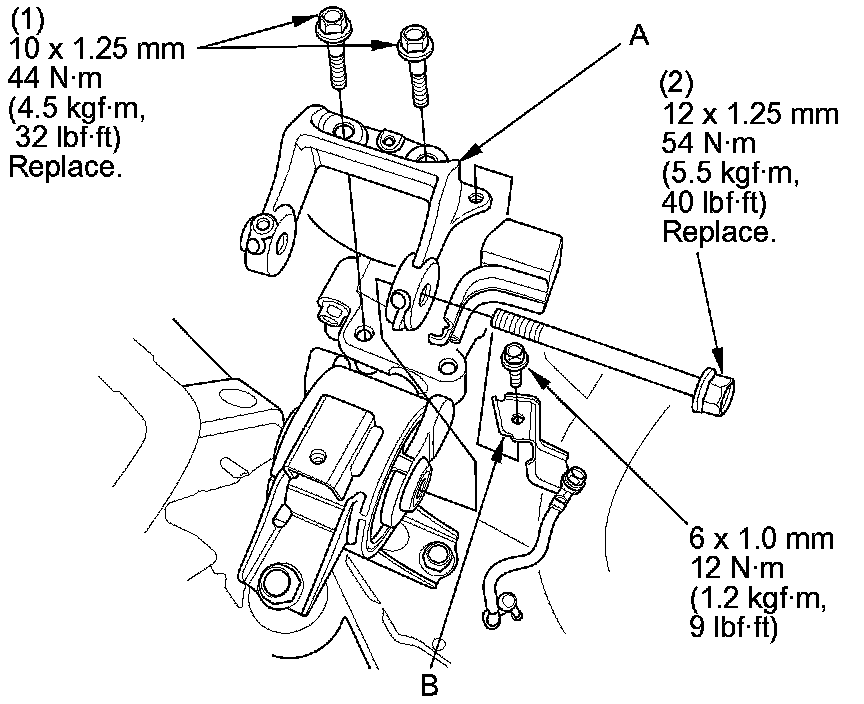 (1)
10 x 1.25 mm
44 N·m
(4.5 kgf·m,
32 lbf·ft)
Replace.

A

(2)
12 x 1.25 mm
54 N·m
(5.5 kgf·m,
40 lbf·ft)
Replace.

6 x 1.0 mm
12 N·m
(1.2 kgf·m,
9 lbf·ft)

B