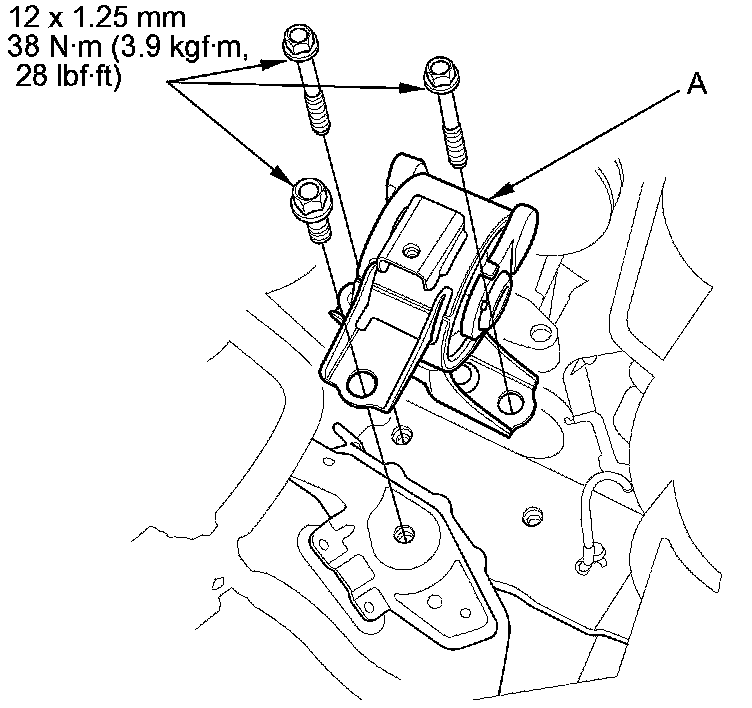 12 x 1.25 mm
38 N·m (3.9 kgf·m, 28 lbf·ft)

A