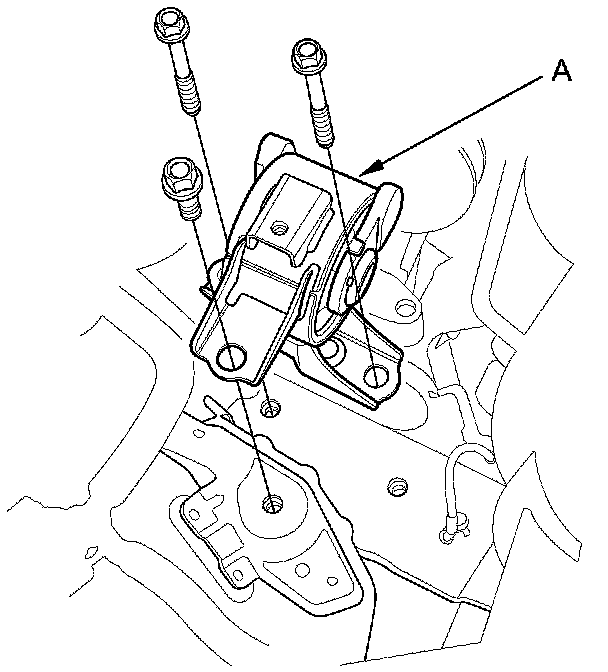 A