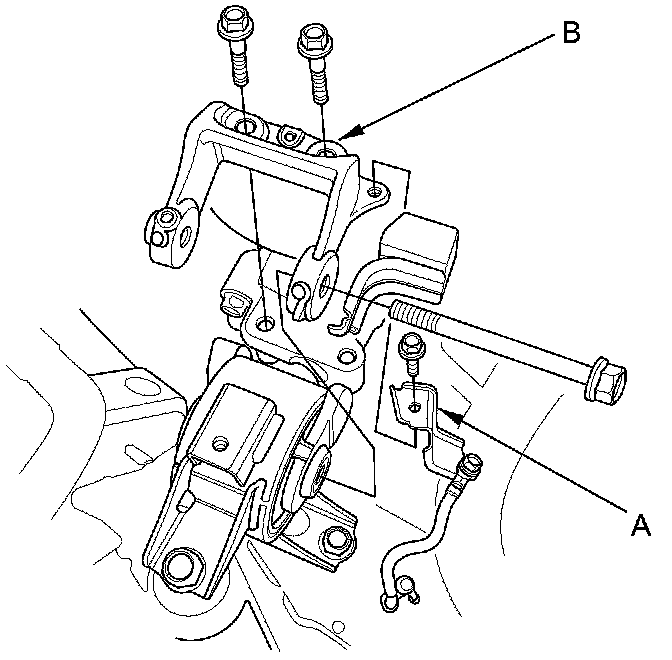 B

A