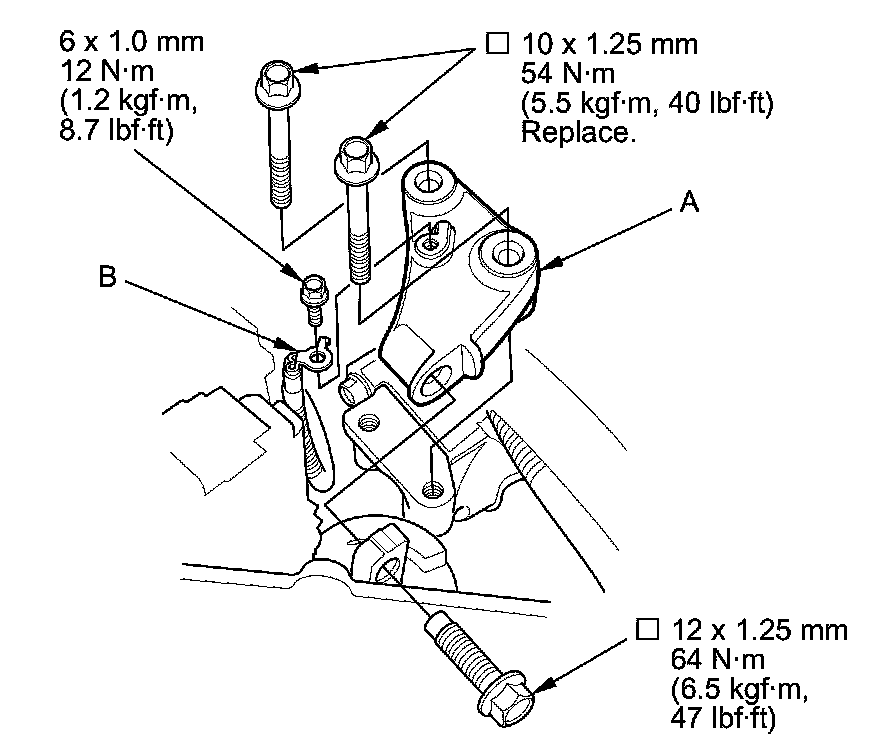 6 x 1.0 mm
12 N·m
(1.2 kgf·m,
8.7 lbf·ft)

☐ 10 x 1.25 mm
54 N·m
(5.5 kgf·m, 40 lbf·ft)
Replace.

A

B

☐ 12 x 1.25 mm
64 N·m
(6.5 kgf·m,
47 lbf·ft)