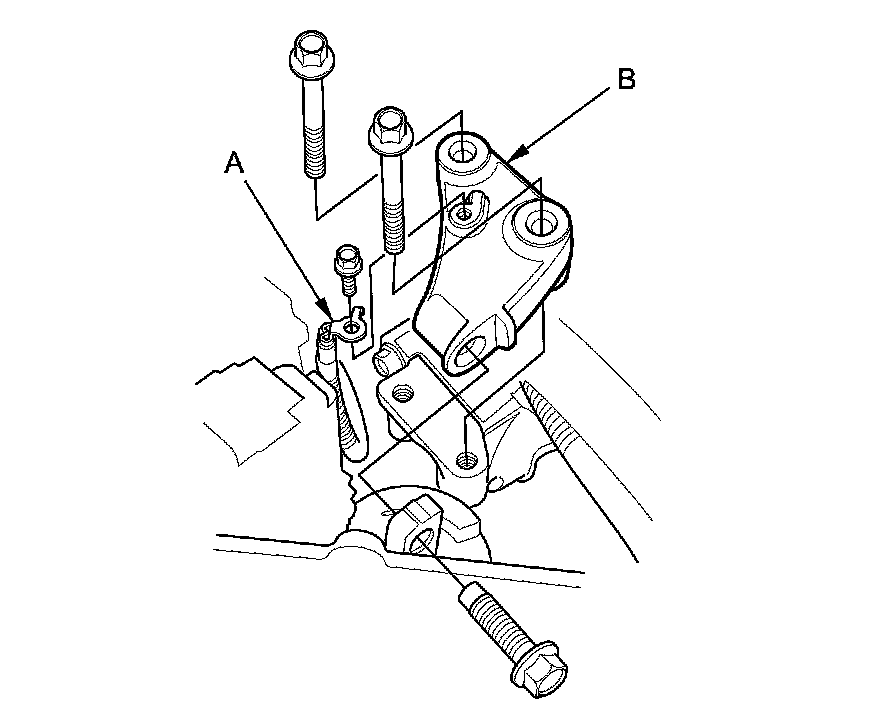 B

A