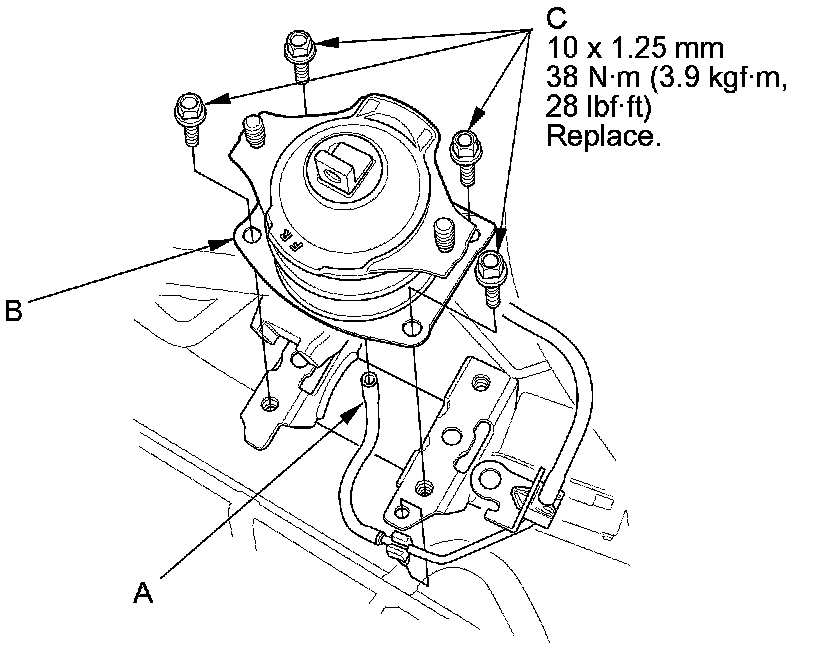 C
10 x 1.25 mm
38 N·m (3.9 kgf·m, 28 lbf·ft)
Replace.

FR

B

A