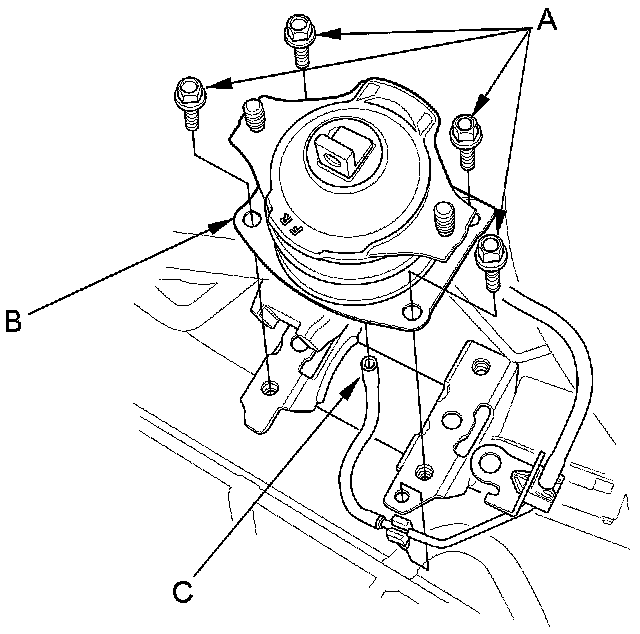 A
FR
B
C