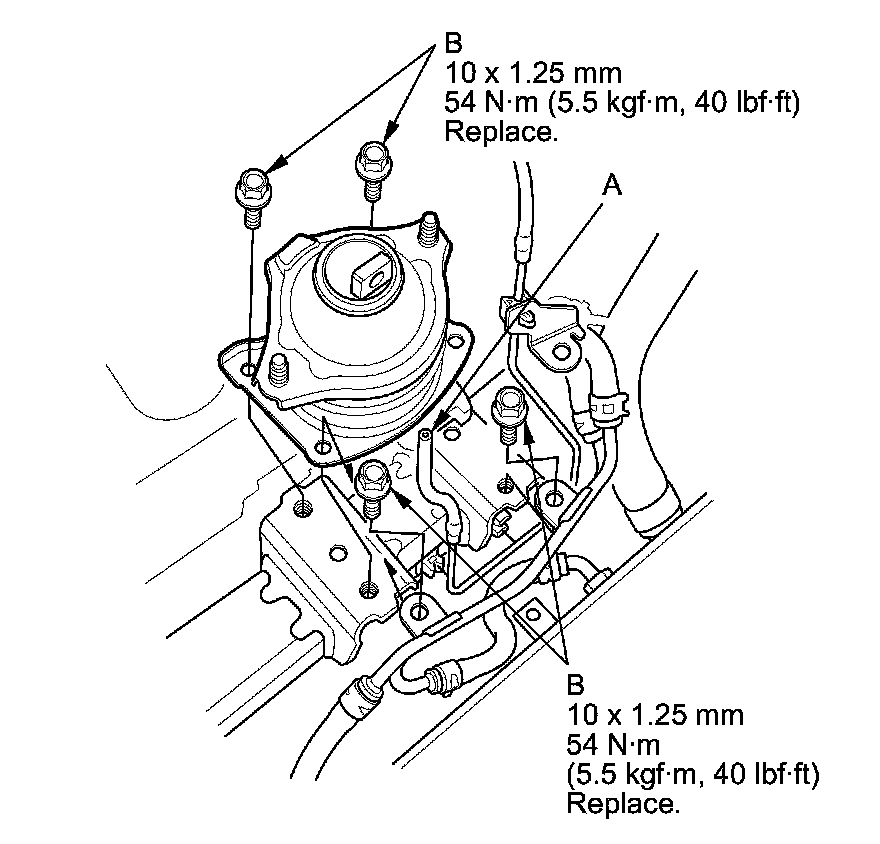 B
10 x 1.25 mm
54 N·m (5.5 kgf·m, 40 lbf·ft)
Replace.

A

B
10 x 1.25 mm
54 N·m
(5.5 kgf·m, 40 lbf·ft)
Replace.