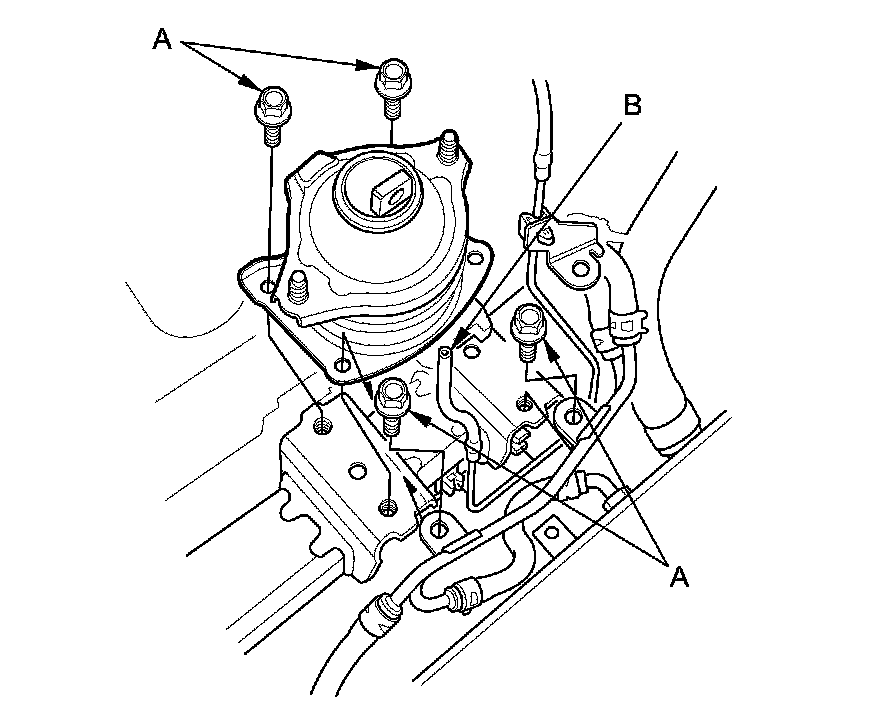 A

B

A