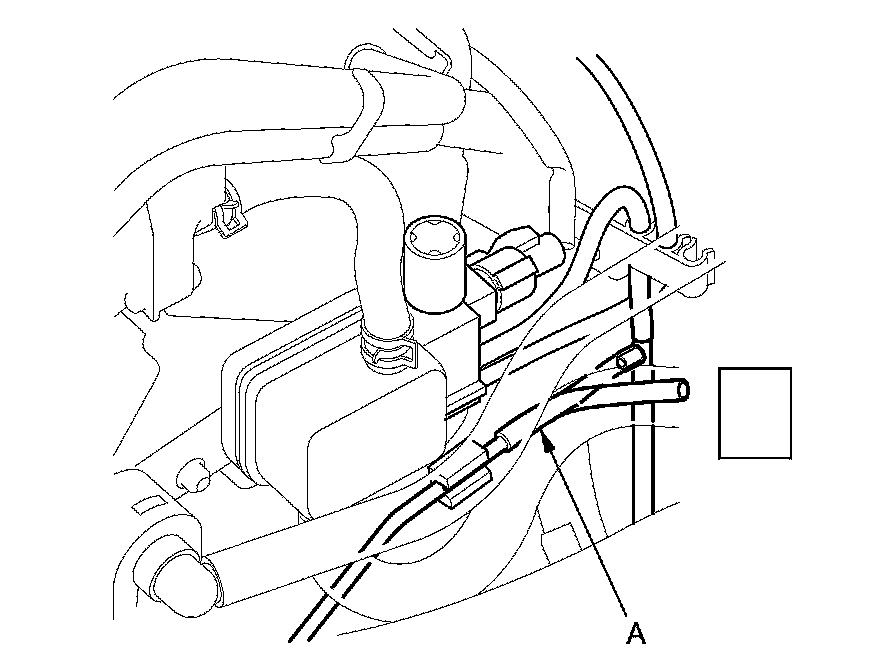 A