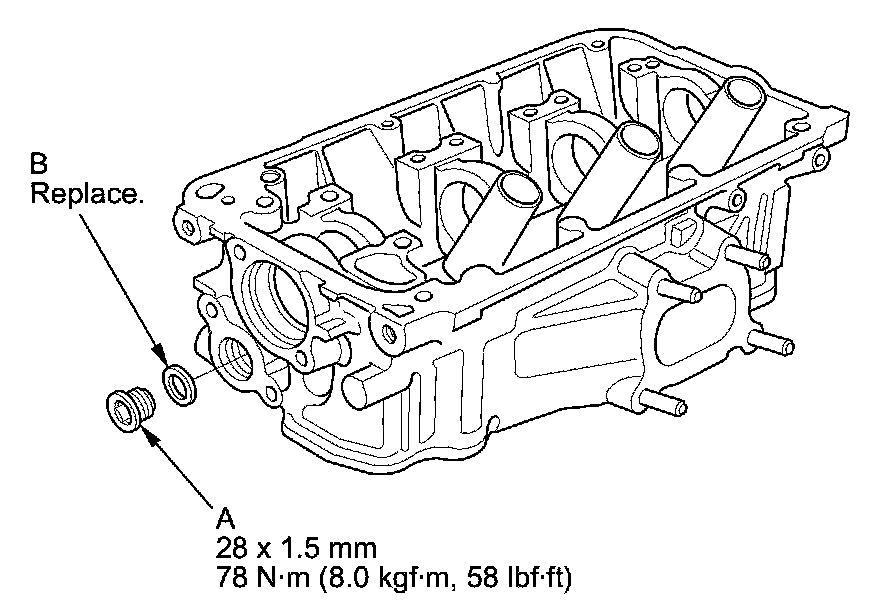 B
Replace.

A
28 x 1.5 mm
78 N·m (8.0 kgf·m, 58 lbf·ft)