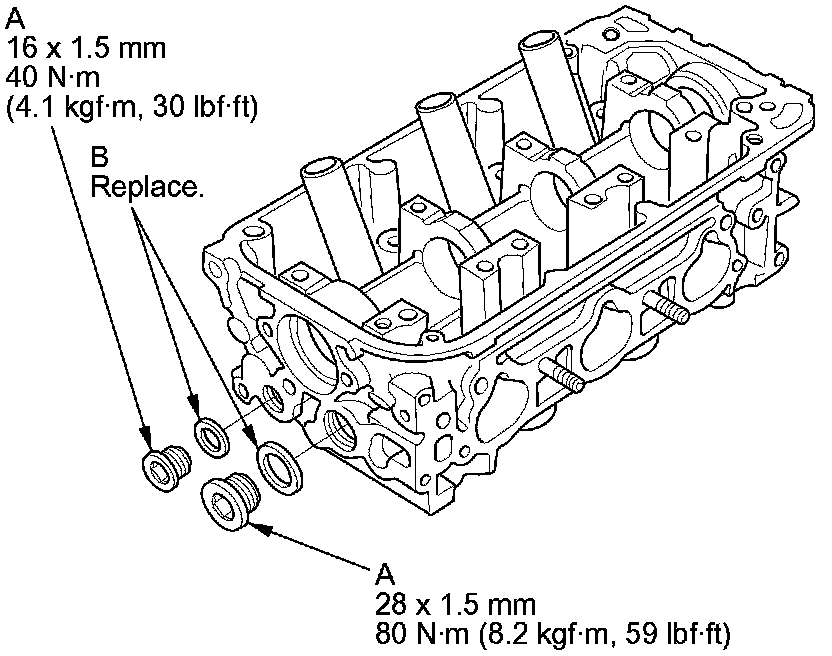 A
16 x 1.5 mm
40 N·m
(4.1 kgf·m, 30 lbf·ft)

B
Replace.

A
28 x 1.5 mm
80 N·m (8.2 kgf·m, 59 lbf·ft)