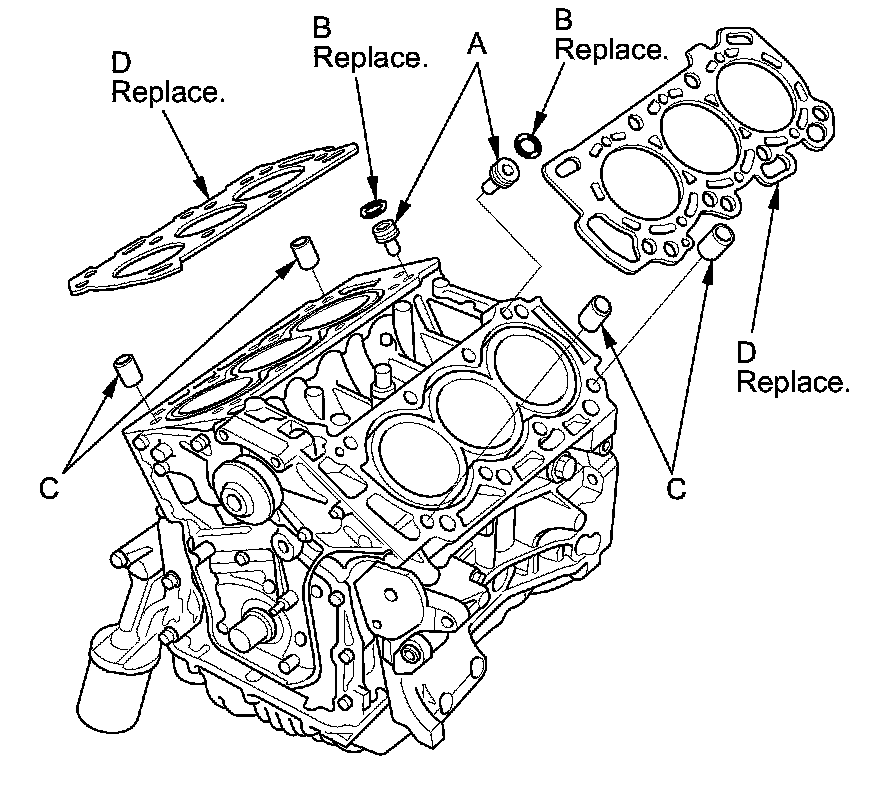 D
Replace.

B
Replace.

A

B
Replace.

D
Replace.

C

C