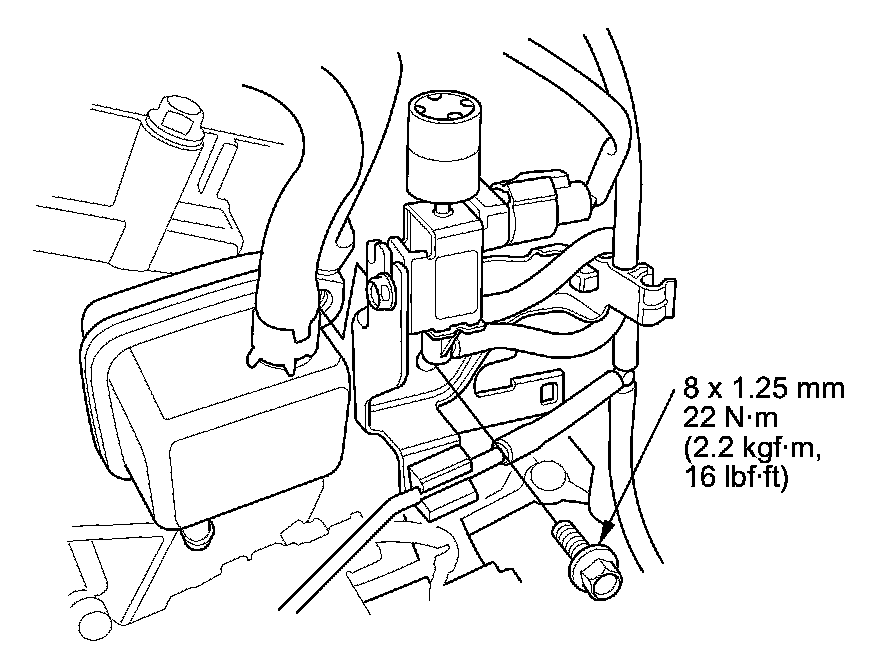 8 x 1.25 mm
22 N·m
(2.2 kgf·m,
16 lbf·ft)