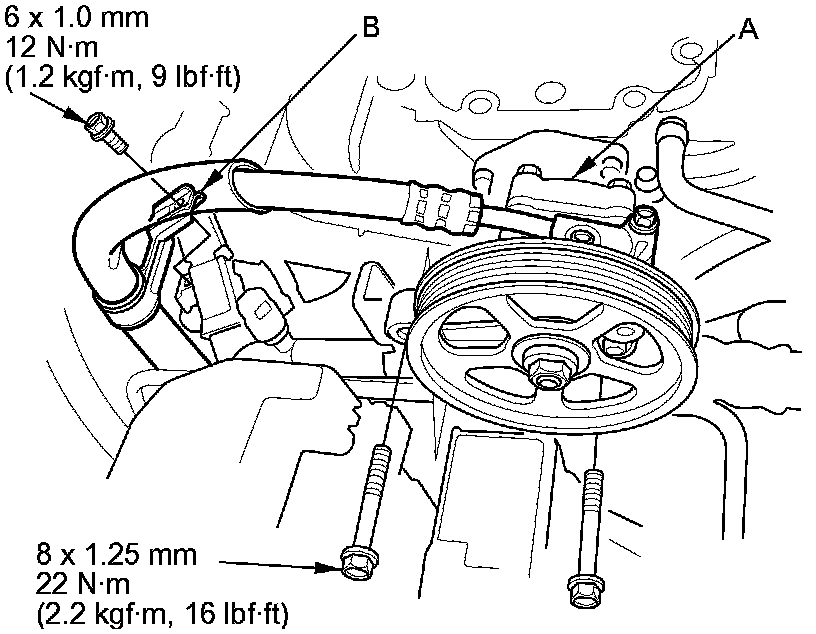 6 x 1.0 mm
12 N·m
(1.2 kgf·m, 9 lbf·ft)

B

A

8 x 1.25 mm
22 N·m
(2.2 kgf·m, 16 lbf·ft)