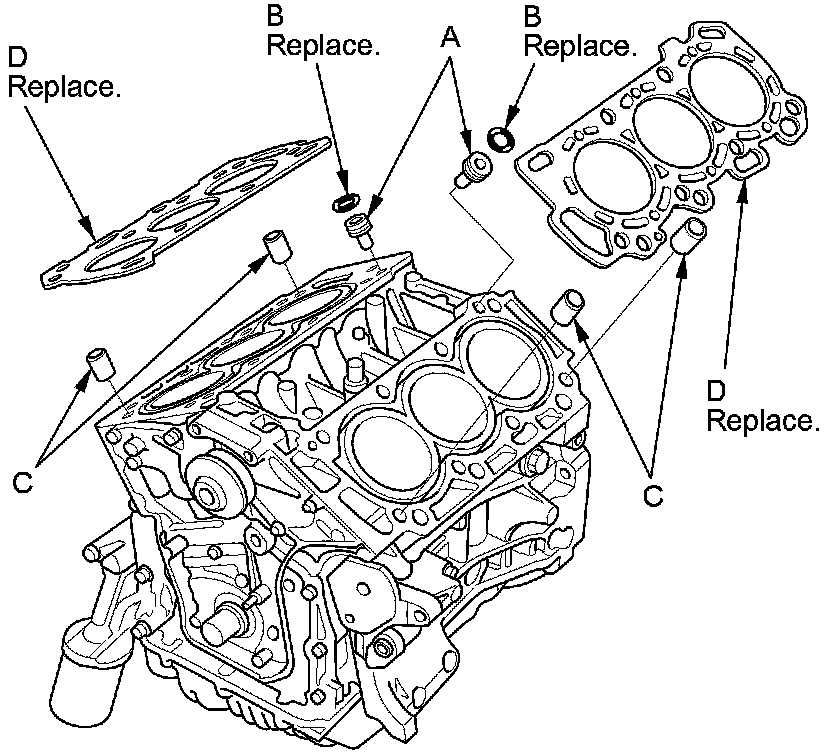 D
Replace.

B
Replace.

A

B
Replace.

C

D
Replace.

C