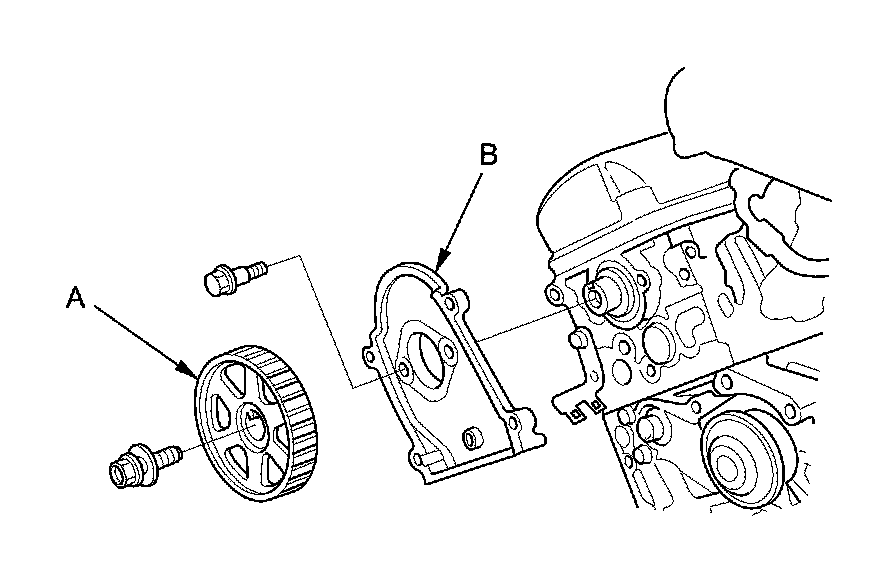 B

A