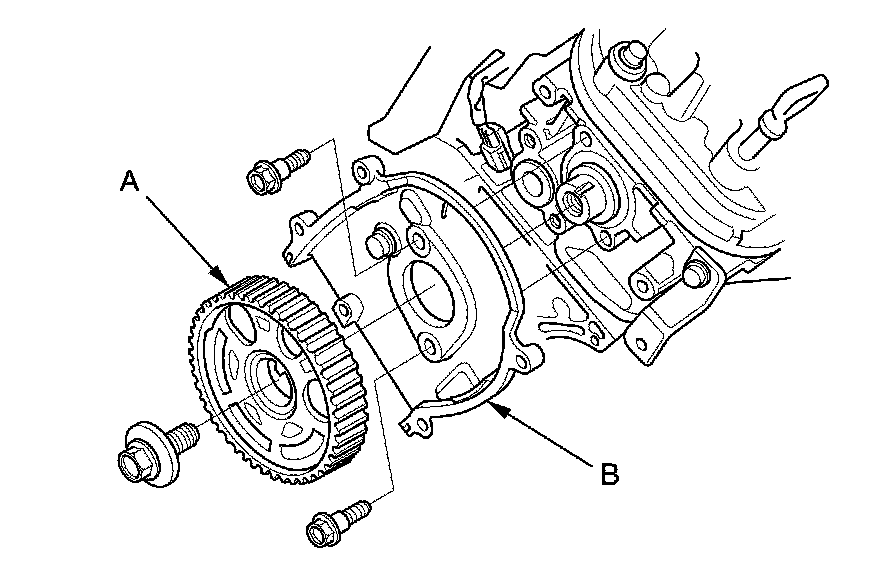 A

B