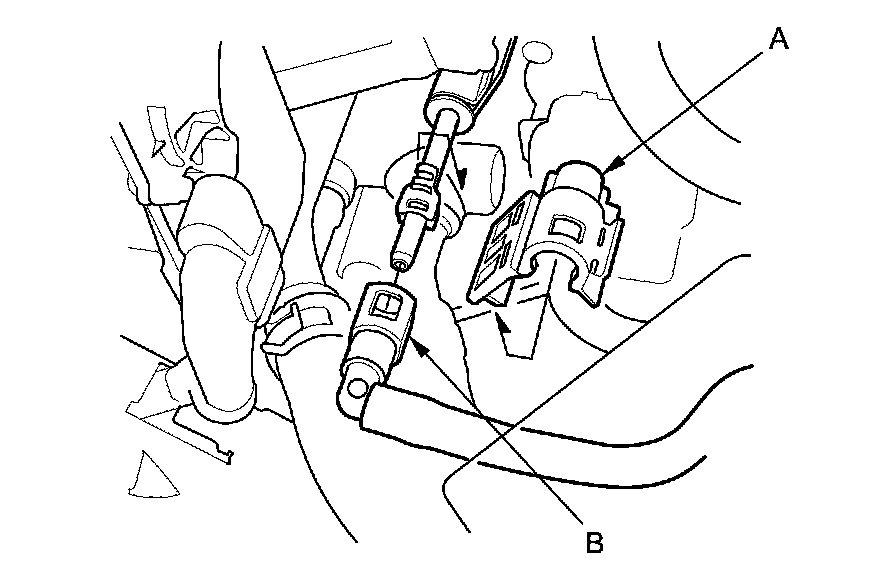 A

B