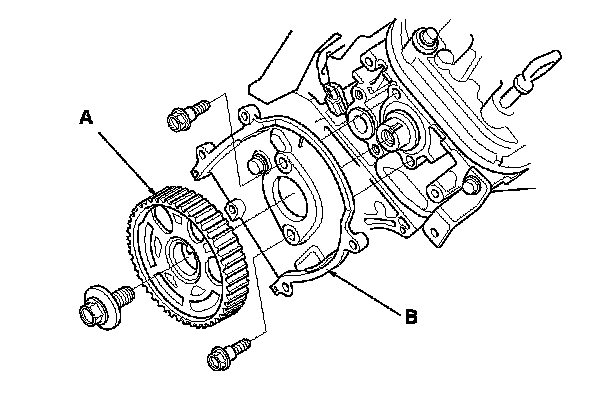 A

B