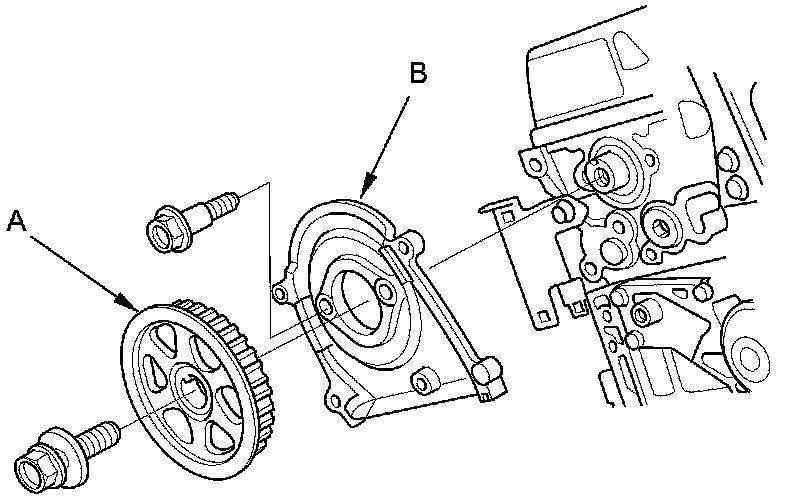 B

A